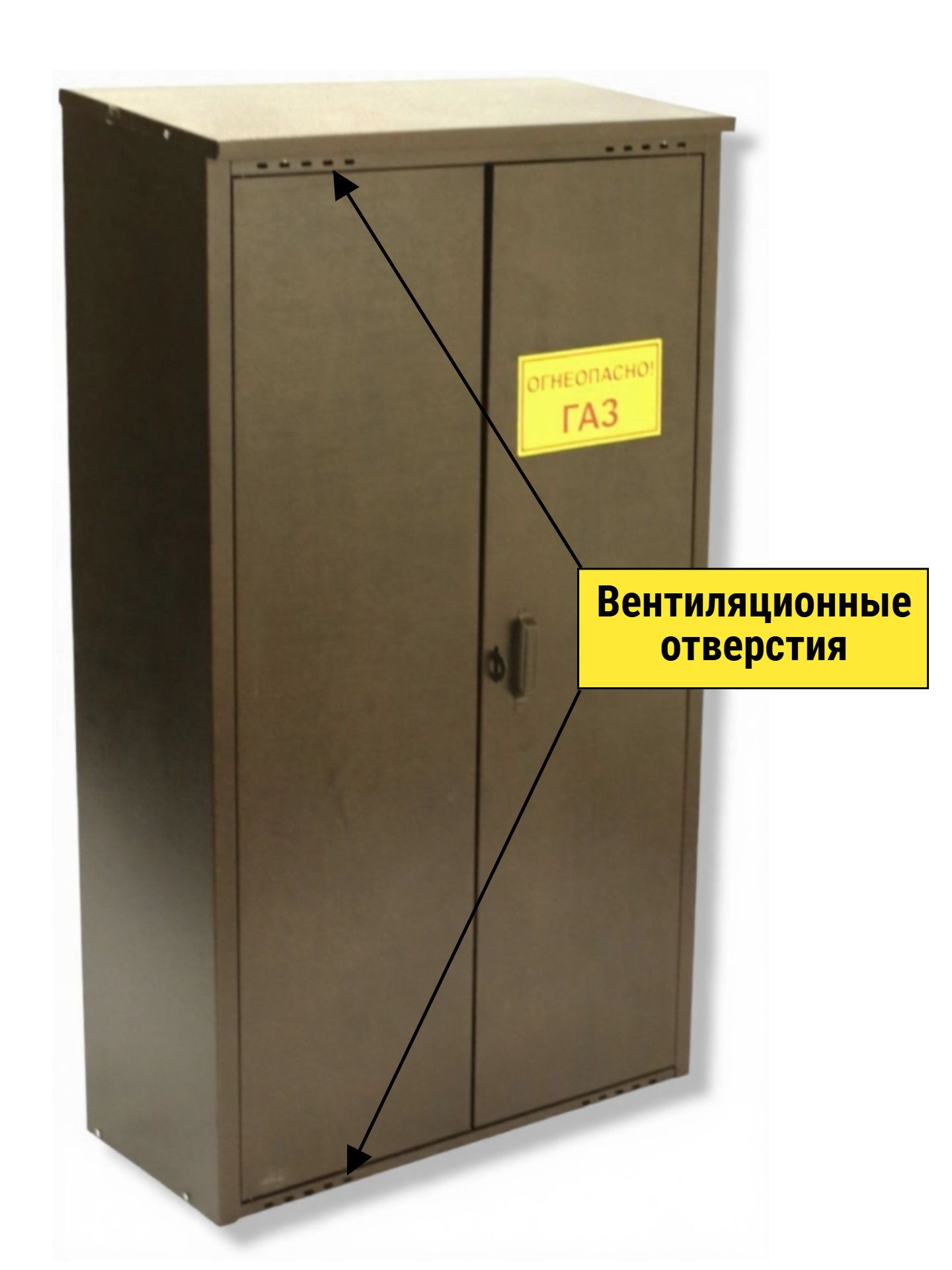 ОГНЕОПАСНО!
ГАЗ

Вентиляционные отверстия